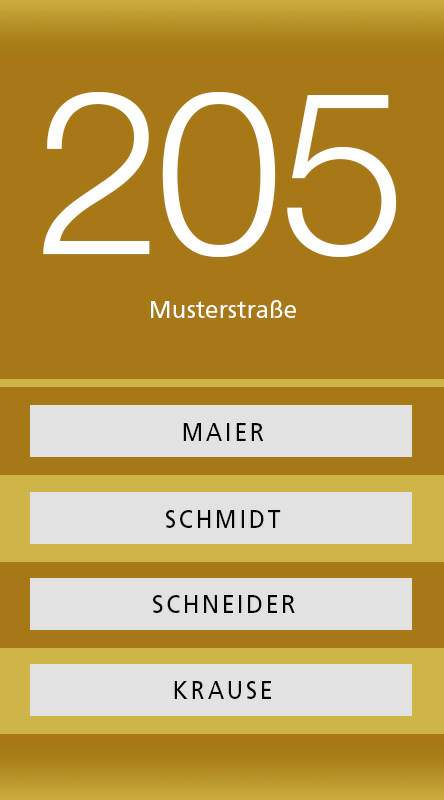 205

Musterstraße

MAIER

SCHMIDT

SCHNEIDER

KRAUSE